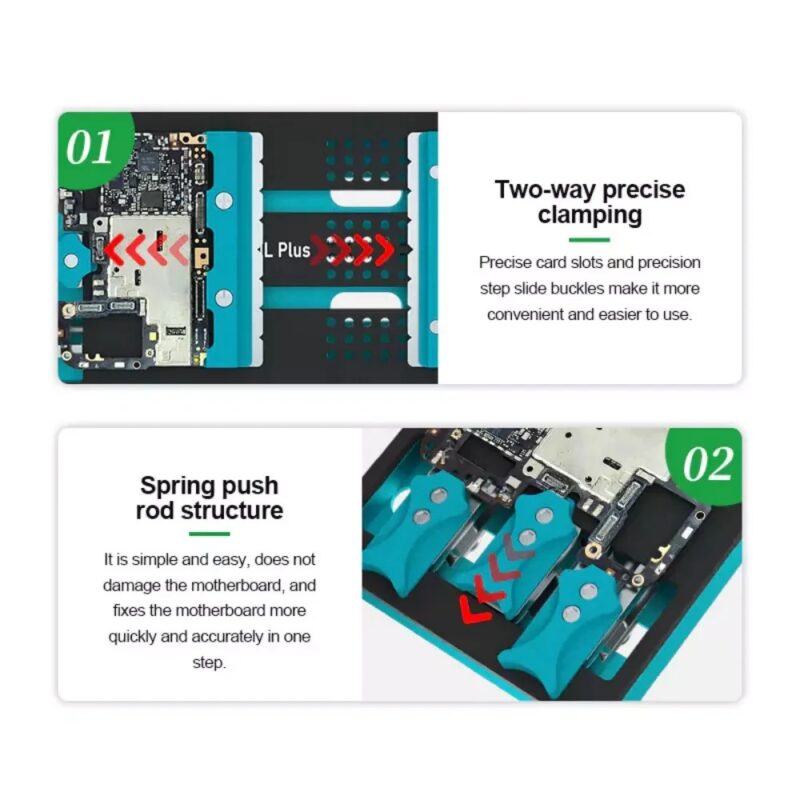 01

L Plus

Two-way precise clamping

Precise card slots and precision step slide buckles make it more convenient and easier to use.

Spring push rod structure

It is simple and easy, does not damage the motherboard, and fixes the motherboard more quickly and accurately in one step.

02